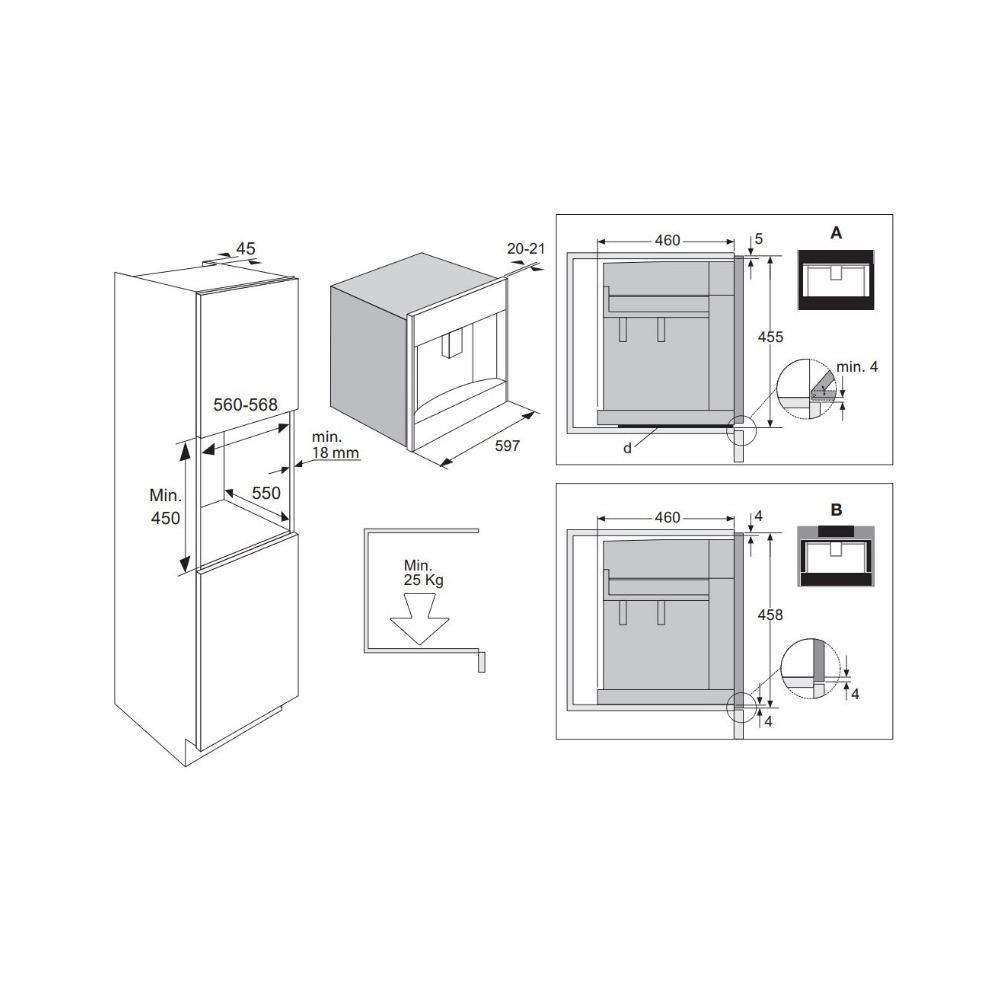 45

560-568

min.
18 mm

Min.
450

550

20-21

597

Min.
25 Kg

460

5

A

455

min. 4

d

460

4

B

458

4

4