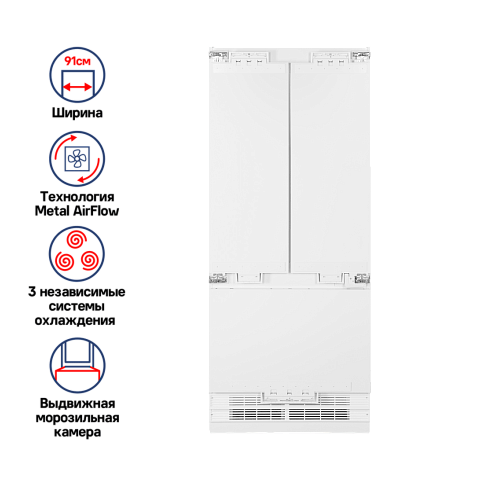 91см
Ширина

Технология Metal AirFlow

3 независимые системы охлаждения

Выдвижная морозильная камера