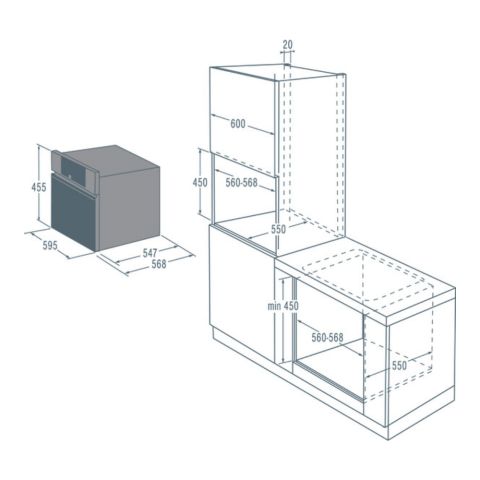 455
595
547
568
20
600
450
560-568
550
min 450
560-568
550